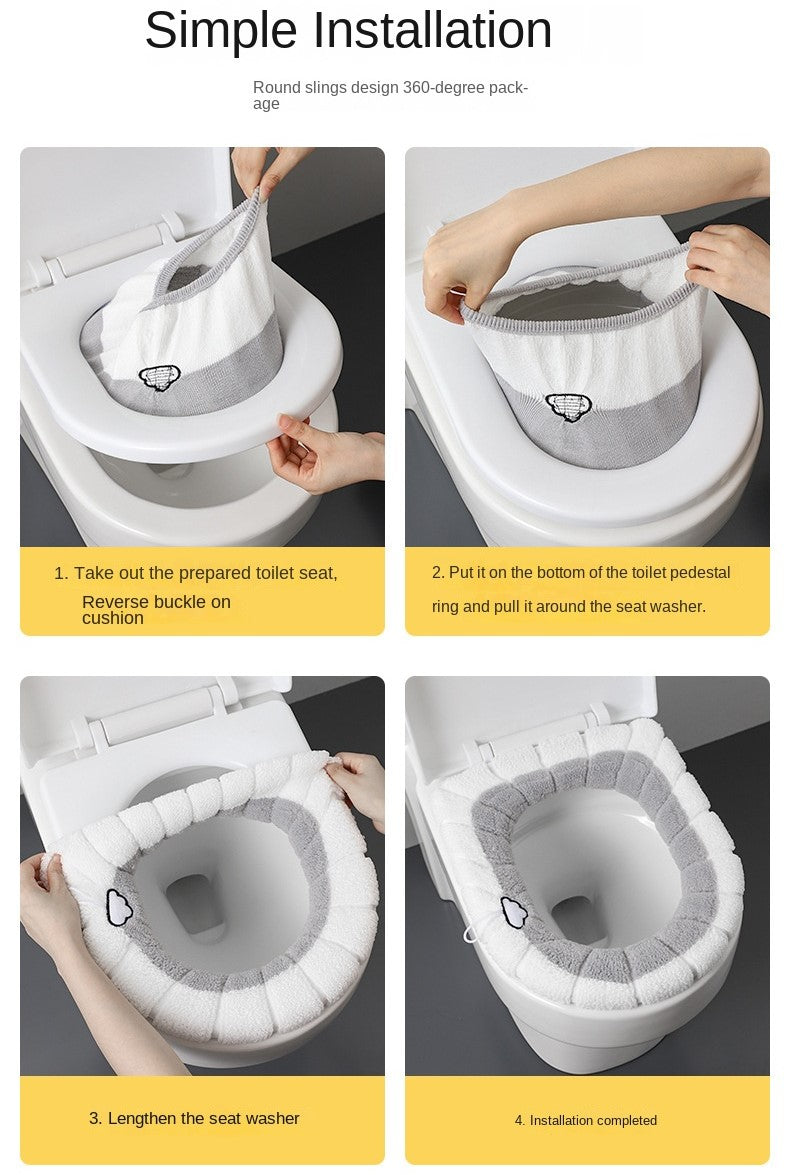 Simple Installation

Round slings design 360-degree package

1. Take out the prepared toilet seat, Reverse buckle on cushion

2. Put it on the bottom of the toilet pedestal ring and pull it around the seat washer.

3. Lengthen the seat washer

4. Installation completed