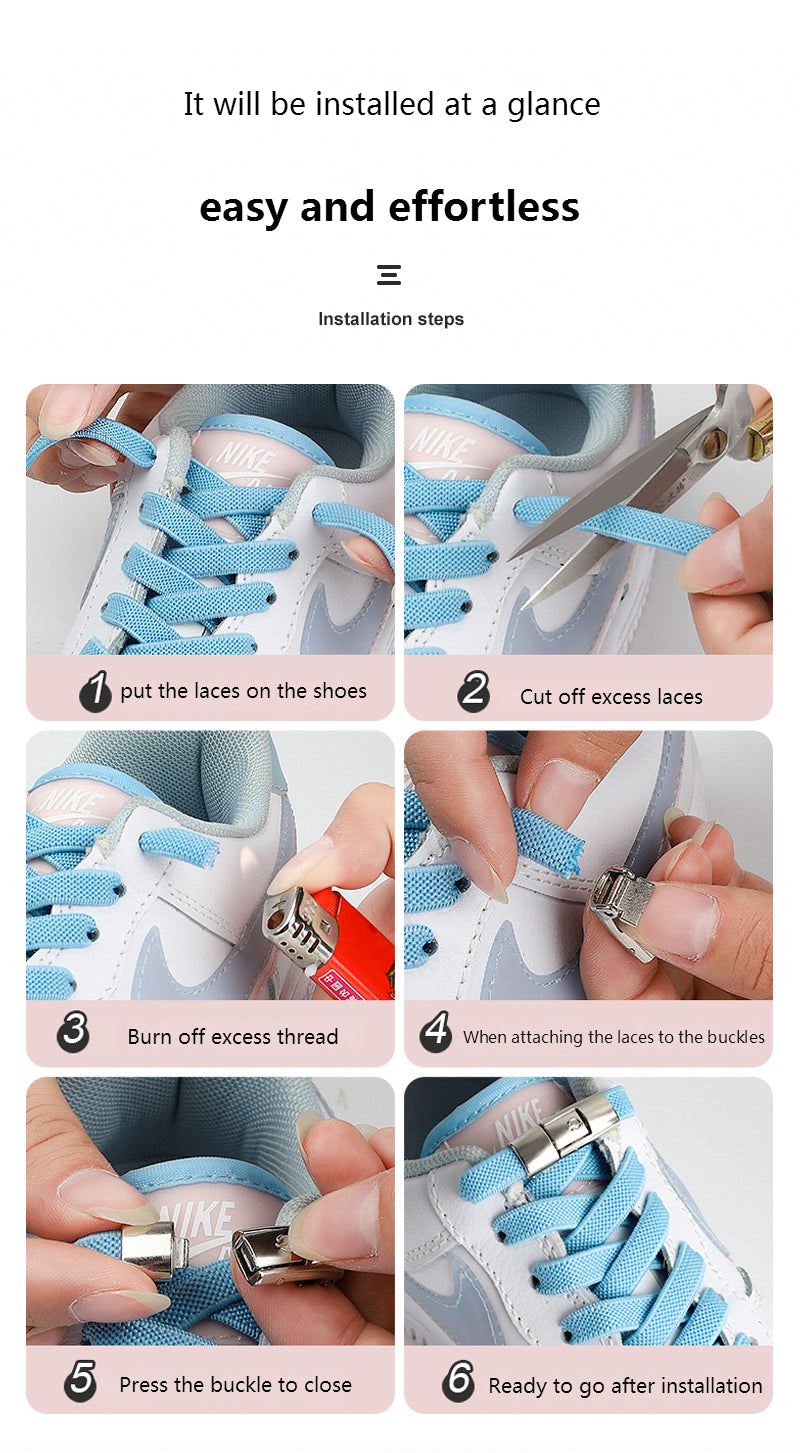 It will be installed at a glance

easy and effortless

Installation steps

NIKE

1 put the laces on the shoes

NIKE

2 Cut off excess laces

NIKE

3 Burn off excess thread

4 When attaching the laces to the buckles

NIKE

5 Press the buckle to close

NIKE

6 Ready to go after installation